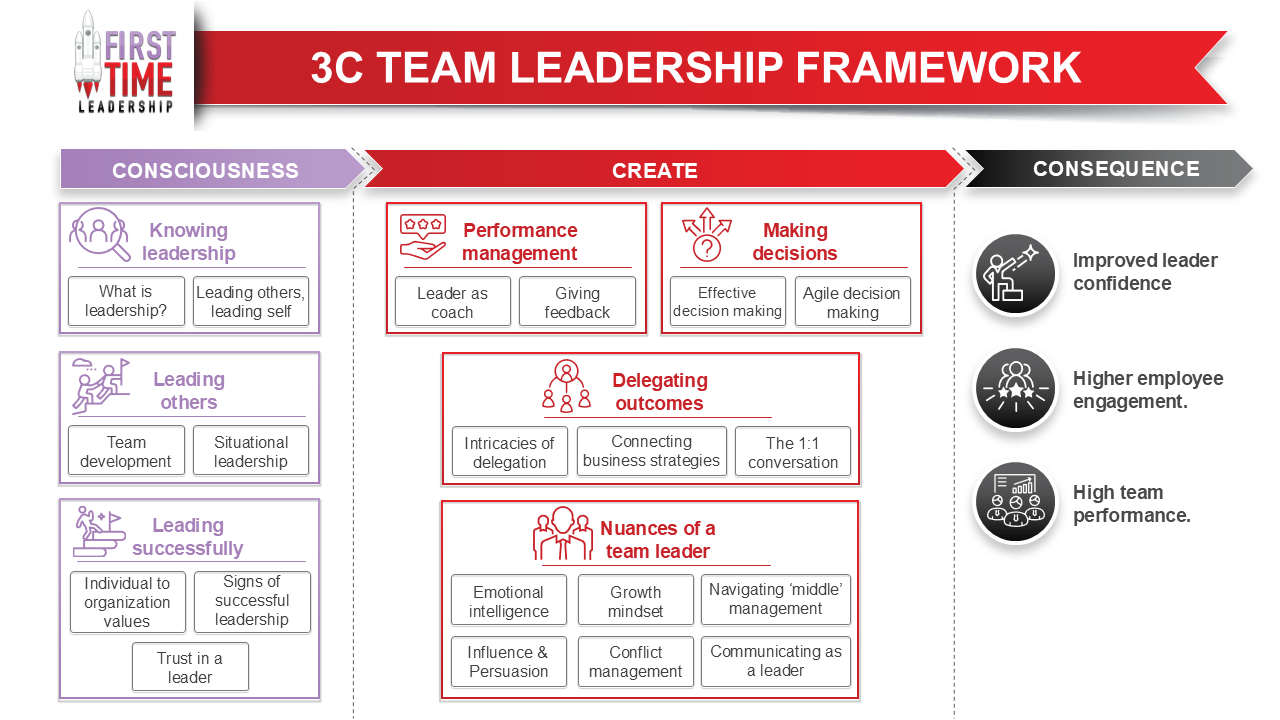 FIRST TIME LEADERSHIP

3C TEAM LEADERSHIP FRAMEWORK

CONSCIOUSNESS

Knowing leadership

What is leadership?

Leading others, leading self

Leading others

Team development

Situational leadership

Leading successfully

Individual to organization values

Signs of successful leadership

Trust in a leader

CREATE

Performance management

Leader as coach

Giving feedback

Making decisions

Effective decision making

Agile decision making

Delegating outcomes

Intricacies of delegation

Connecting business strategies

The 1:1 conversation

Nuances of a team leader

Emotional intelligence

Growth mindset

Navigating 'middle' management

Influence & Persuasion

Conflict management

Communicating as a leader

CONSEQUENCE

Improved leader confidence

Higher employee engagement.

High team performance.